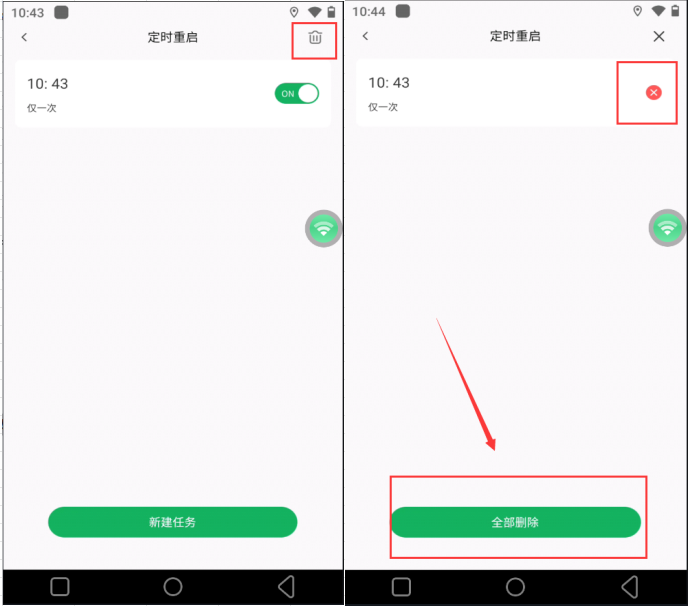 10:43

定时重启

10: 43

仅一次

ON

新建任务

10:44

定时重启

10: 43

仅一次

全部删除