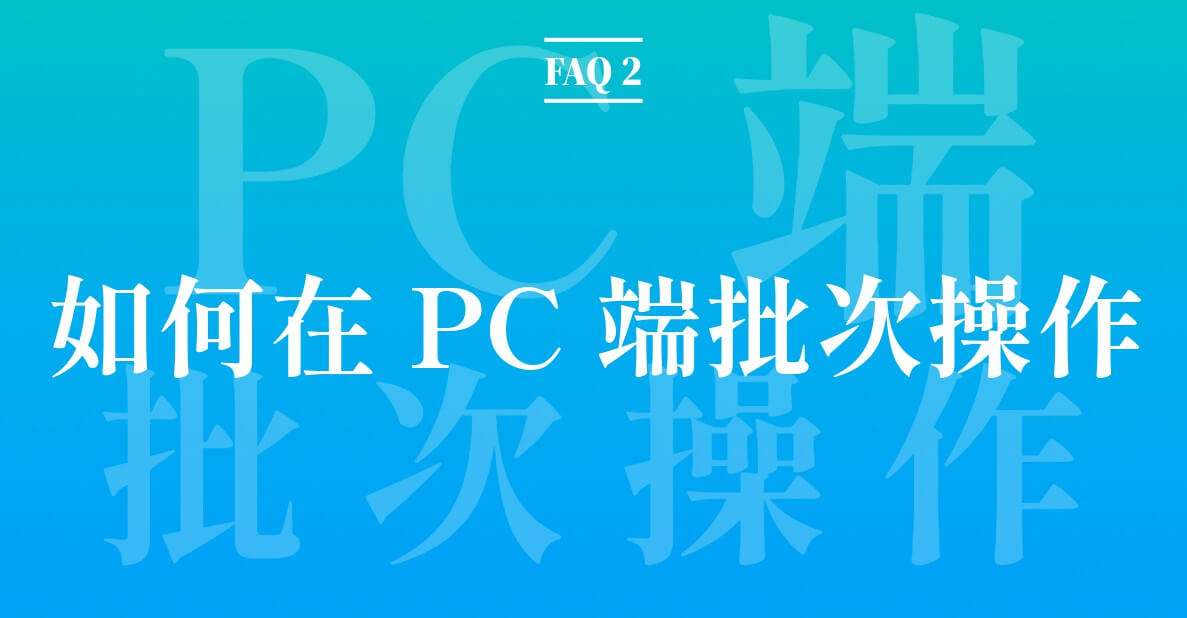 FAQ 2

PC 端

如何在 PC 端批次操作

批次操作